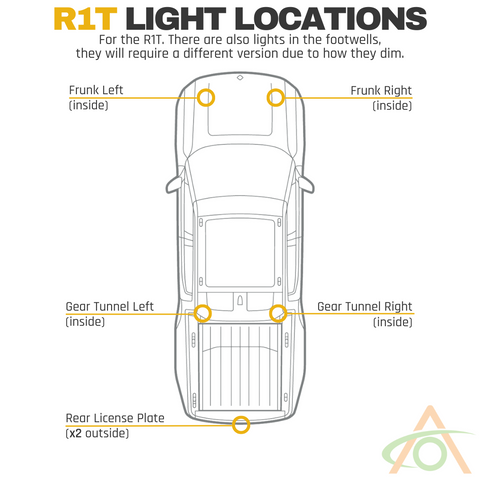 R1T LIGHT LOCATIONS

For the R1T. There are also lights in the footwells, they will require a different version due to how they dim.

Frunk Left
(inside)

Frunk Right
(inside)

Gear Tunnel Left
(inside)

Gear Tunnel Right
(inside)

Rear License Plate
(x2 outside)